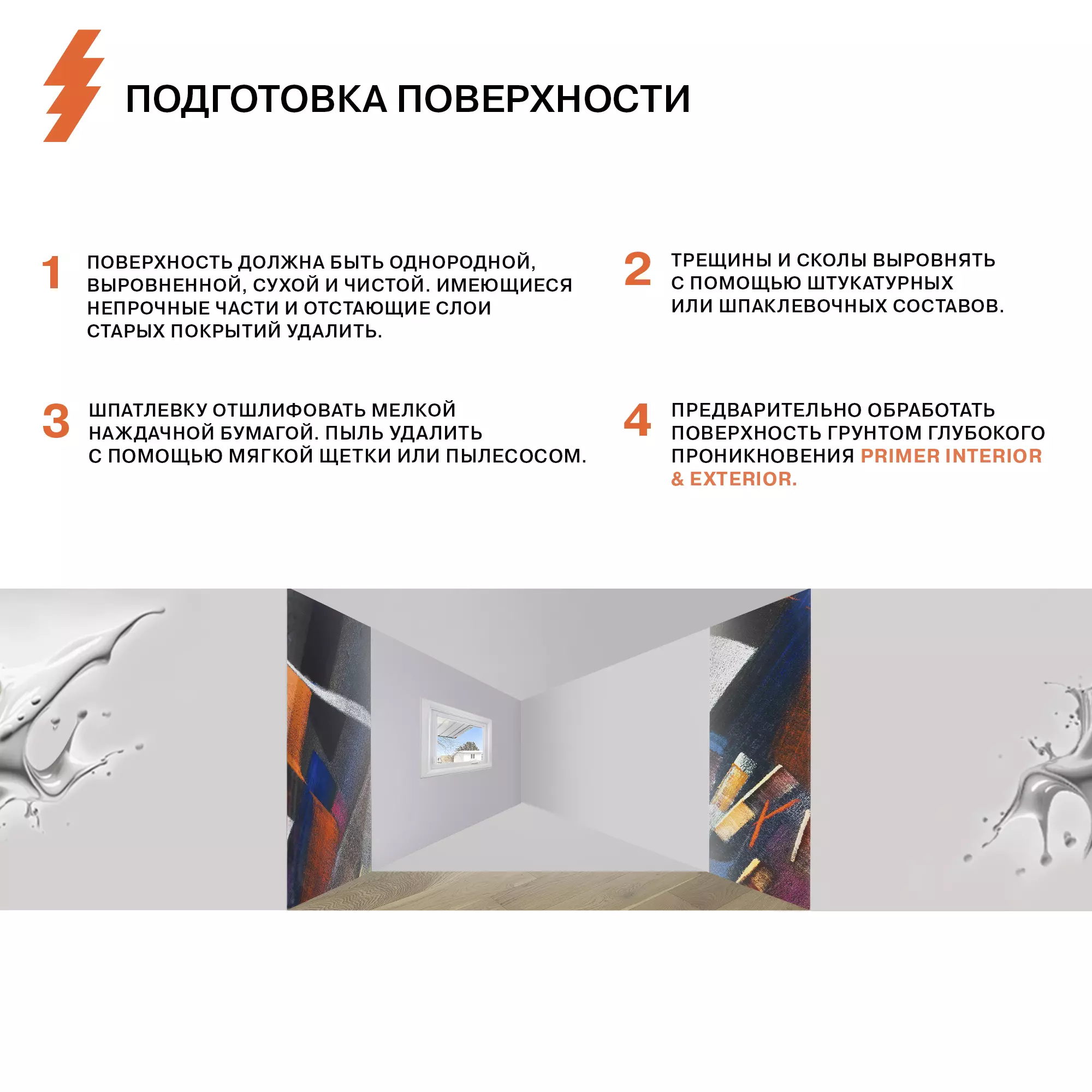 ПОДГОТОВКА ПОВЕРХНОСТИ

1 ПОВЕРХНОСТЬ ДОЛЖНА БЫТЬ ОДНОРОДНОЙ, ВЫРОВНЕННОЙ, СУХОЙ И ЧИСТОЙ. ИМЕЮЩИЕСЯ НЕПРОЧНЫЕ ЧАСТИ И ОТСТАЮЩИЕ СЛОИ СТАРЫХ ПОКРЫТИЙ УДАЛИТЬ.

2 ТРЕЩИНЫ И СКОЛЫ ВЫРОВНЯТЬ С ПОМОЩЬЮ ШТУКАТУРНЫХ ИЛИ ШПАКЛЕВОЧНЫХ СОСТАВОВ.

3 ШПАТЛЕВКУ ОТШЛИФОВАТЬ МЕЛКОЙ НАЖДАЧНОЙ БУМАГОЙ. ПЫЛЬ УДАЛИТЬ С ПОМОЩЬЮ МЯГКОЙ ЩЕТКИ ИЛИ ПЫЛЕСОСОМ.

4 ПРЕДВАРИТЕЛЬНО ОБРАБОТАТЬ ПОВЕРХНОСТЬ ГРУНТОМ ГЛУБОКОГО ПРОНИКНОВЕНИЯ PRIMER INTERIOR & EXTERIOR.