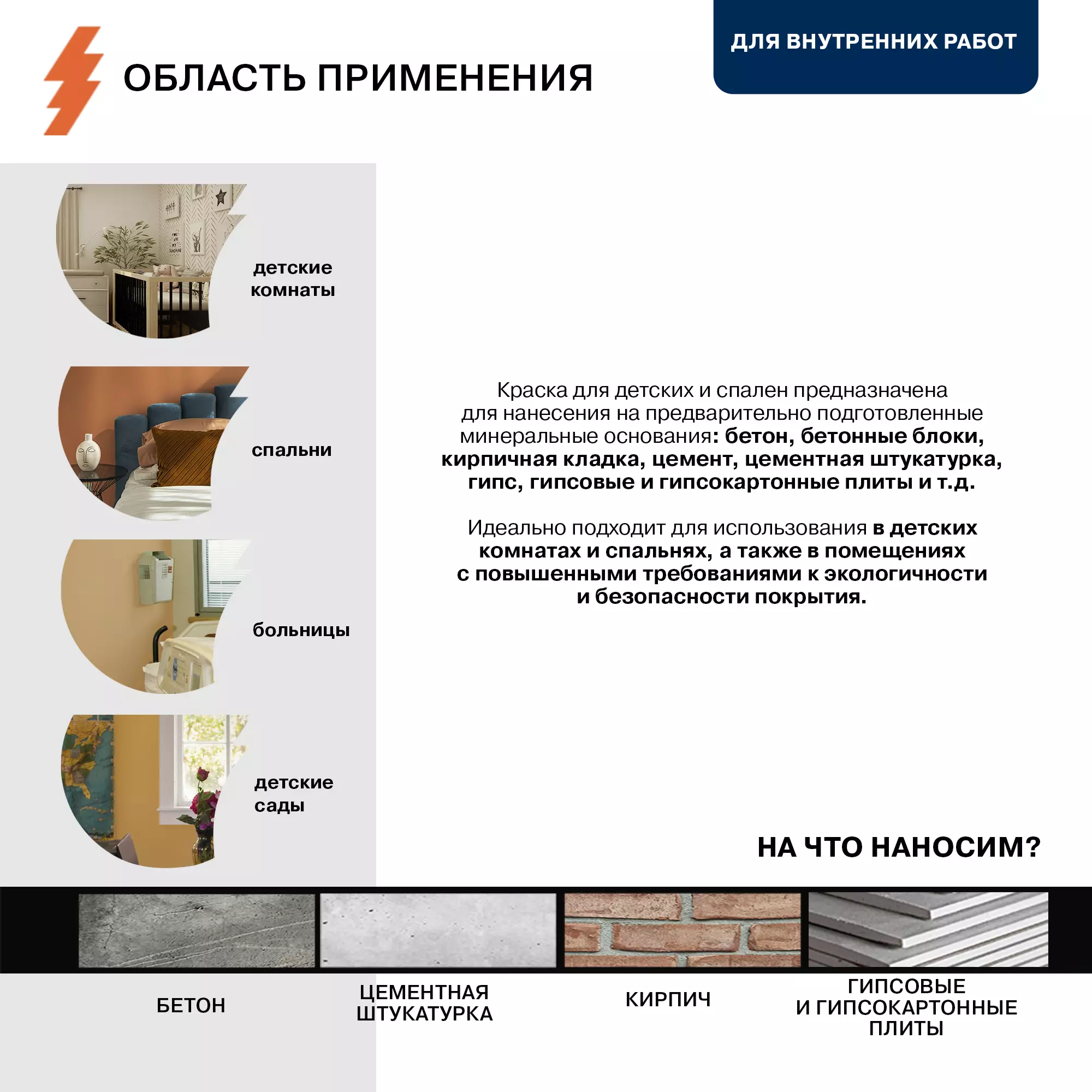 ОБЛАСТЬ ПРИМЕНЕНИЯ

ДЛЯ ВНУТРЕННИХ РАБОТ

детские комнаты

спальни

больницы

детские сады

Краска для детских и спален предназначена для нанесения на предварительно подготовленные минеральные основания: бетон, бетонные блоки, кирпичная кладка, цемент, цементная штукатурка, гипс, гипсовые и гипсокартонные плиты и т.д.

Идеально подходит для использования в детских комнатах и спальнях, а также в помещениях с повышенными требованиями к экологичности и безопасности покрытия.

НА ЧТО НАНОСИМ?

БЕТОН

ЦЕМЕНТНАЯ ШТУКАТУРКА

КИРПИЧ

ГИПСОВЫЕ И ГИПСОКАРТОННЫЕ ПЛИТЫ